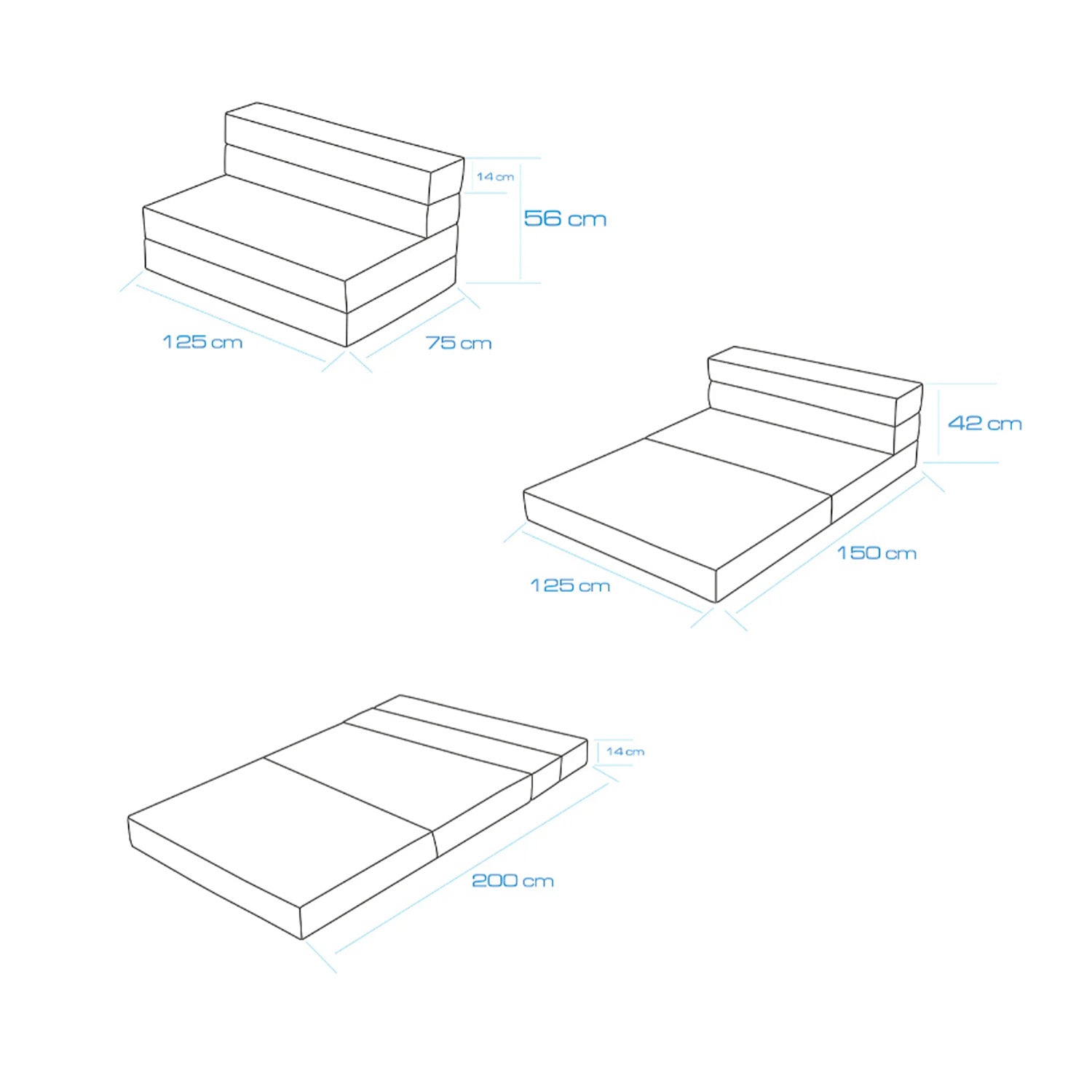 14 cm
56 cm
125 cm
75 cm

42 cm
150 cm
125 cm

14 cm
200 cm